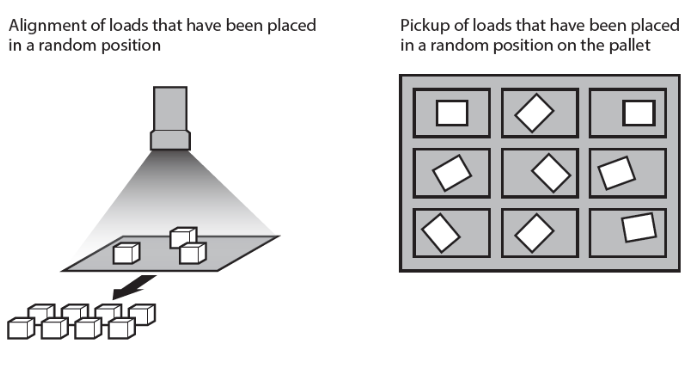 Alignment of loads that have been placed in a random position

Pickup of loads that have been placed in a random position on the pallet