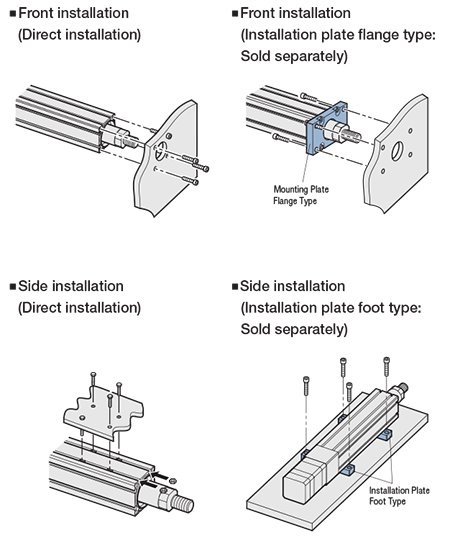 ■Front installation
(Direct installation)

■Front installation
(Installation plate flange type: Sold separately)

Mounting Plate
Flange Type

■Side installation
(Direct installation)

■Side installation
(Installation plate foot type: Sold separately)

Installation Plate
Foot Type