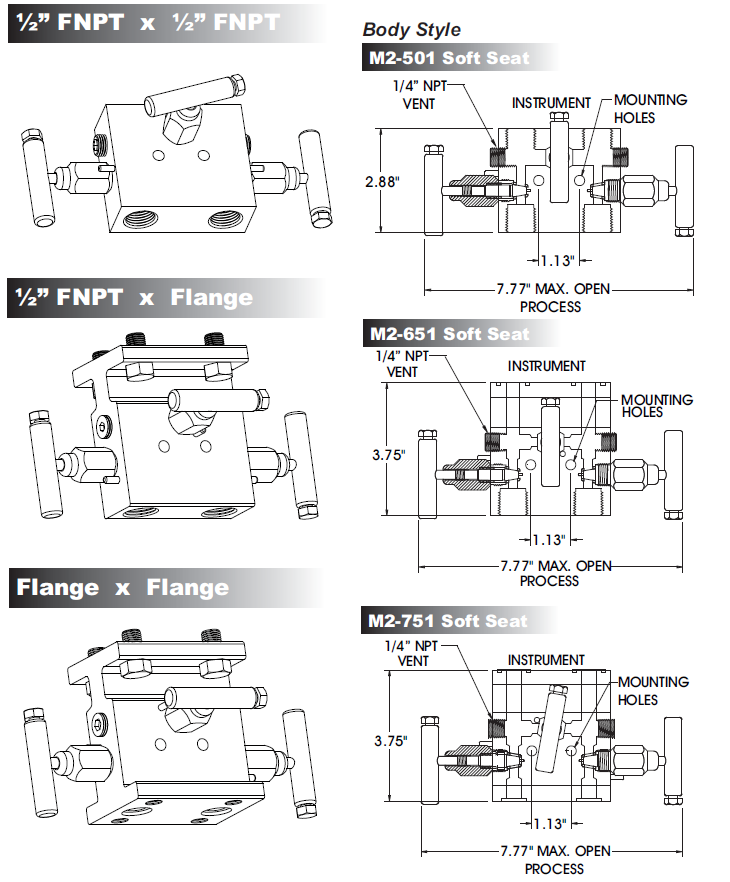 ½" FNPT x ½" FNPT

½" FNPT x Flange

Flange x Flange

Body Style

M2-501 Soft Seat

1/4" NPT VENT

INSTRUMENT

MOUNTING HOLES

2.88"

1.13"

7.77" MAX. OPEN

PROCESS

M2-651 Soft Seat

1/4" NPT VENT

INSTRUMENT

MOUNTING HOLES

3.75"

1.13"

7.77" MAX. OPEN

PROCESS

M2-751 Soft Seat

1/4" NPT VENT

INSTRUMENT

MOUNTING HOLES

3.75"

1.13"

7.77" MAX. OPEN

PROCESS